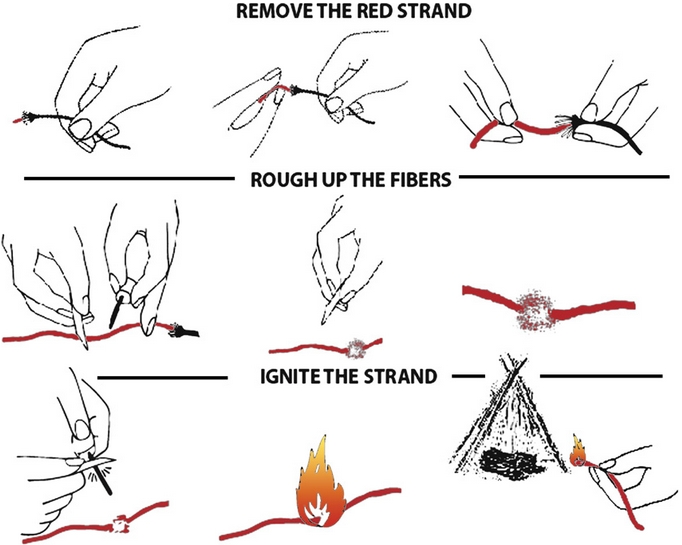 REMOVE THE RED STRAND

ROUGH UP THE FIBERS

IGNITE THE STRAND