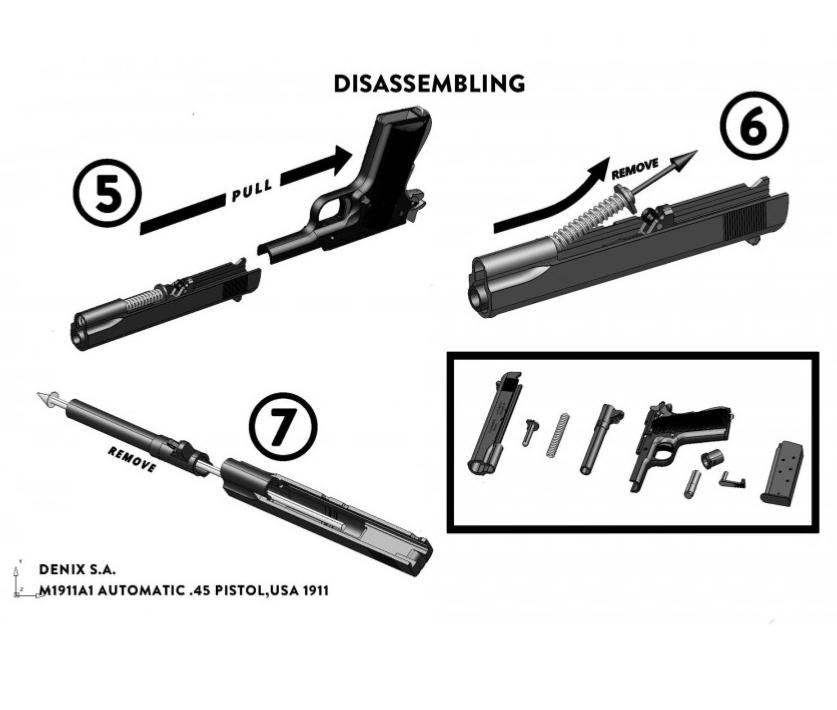 DISASSEMBLING

5

PULL

6

REMOVE

7

REMOVE

DENIX S.A.
M1911A1 AUTOMATIC .45 PISTOL,USA 1911